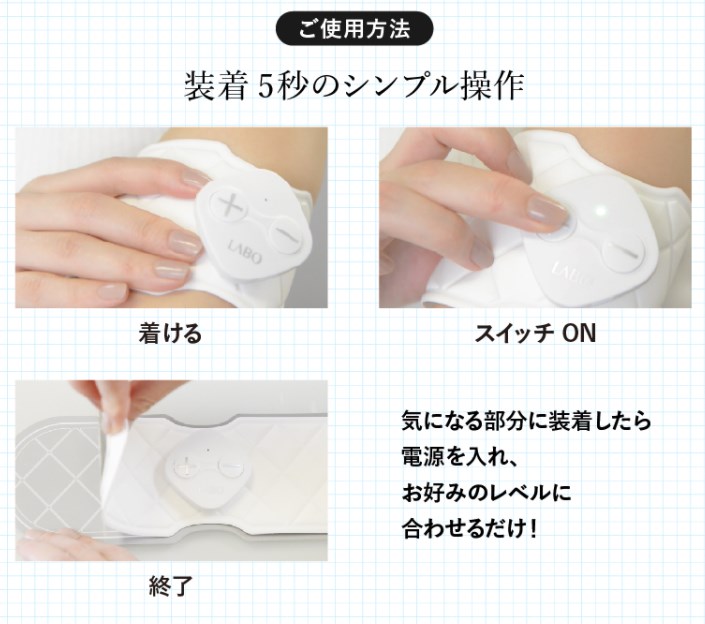 ご使用方法

装着 5秒のシンプル操作

LABO

着ける

LABO

スイッチ ON

終了

気になる部分に装着したら
電源を入れ、
お好みのレベルに
合わせるだけ!